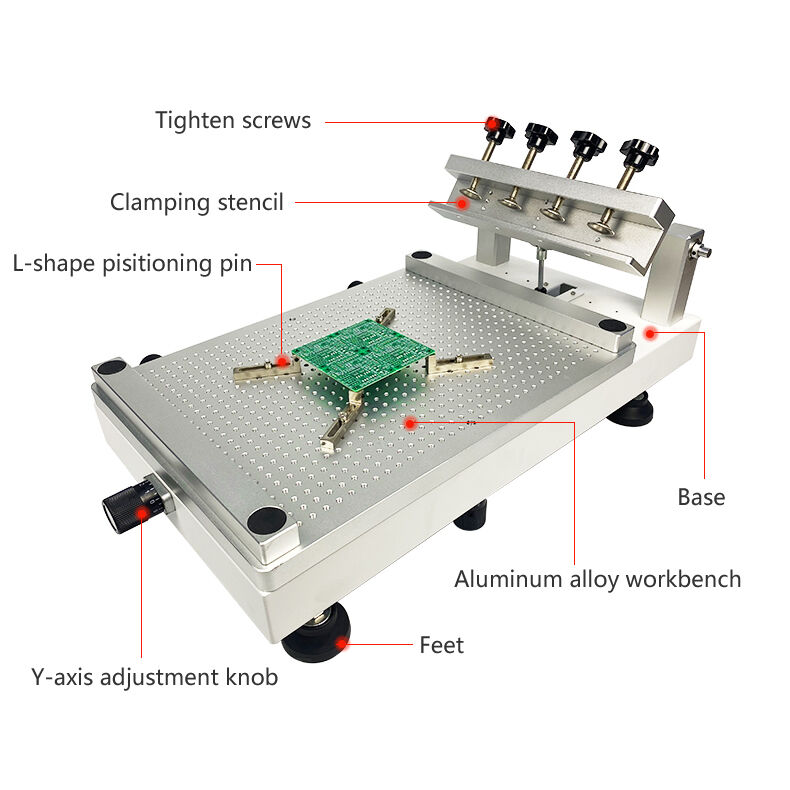 Tighten screws

Clamping stencil

L-shape pisitioning pin

Base

Aluminum alloy workbench

Feet

Y-axis adjustment knob